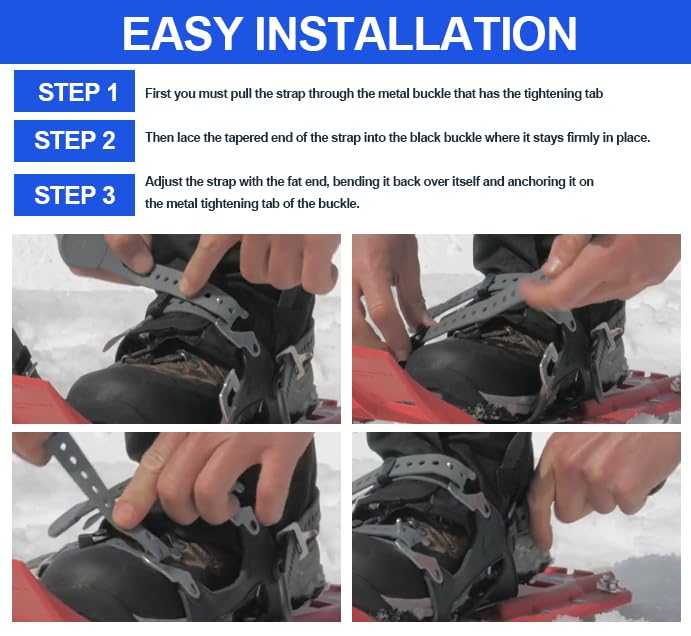 EASY INSTALLATION

STEP 1
First you must pull the strap through the metal buckle that has the tightening tab

STEP 2
Then lace the tapered end of the strap into the black buckle where it stays firmly in place.

STEP 3
Adjust the strap with the fat end, bending it back over itself and anchoring it on the metal tightening tab of the buckle.