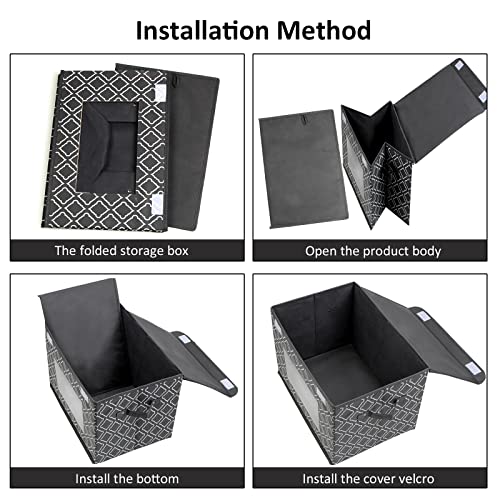 Installation Method

The folded storage box

Open the product body

Install the bottom

Install the cover velcro