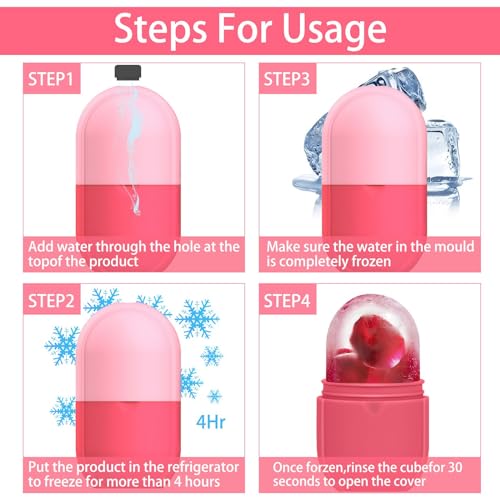 Steps For Usage

STEP1

Add water through the hole at the topof the product

STEP3

Make sure the water in the mould is completely frozen

STEP2

4Hr

Put the product in the refrigerator to freeze for more than 4 hours

STEP4

Once forzen,rinse the cubefor 30 seconds to open the cover