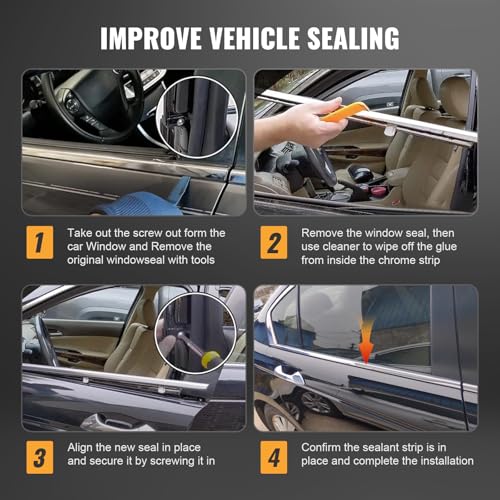 IMPROVE VEHICLE SEALING

1 Take out the screw out form the car Window and Remove the original windowseal with tools

2 Remove the window seal, then use cleaner to wipe off the glue from inside the chrome strip

3 Align the new seal in place and secure it by screwing it in

4 Confirm the sealant strip is in place and complete the installation