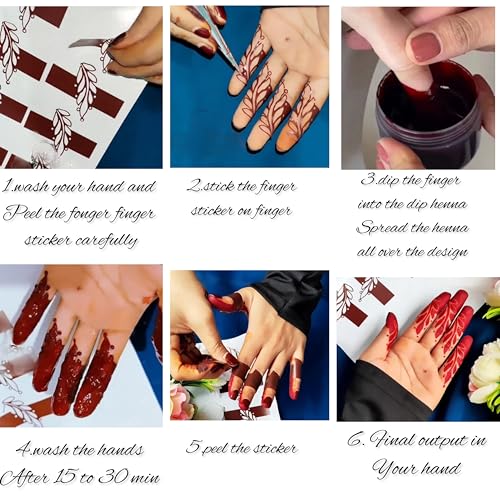 1.wash your hand and Peel the fonger finger sticker carefully

2.stick the finger sticker on finger

3.dip the finger into the dip henna Spread the henna all over the design

4.wash the hands After 15 to 30 min

5.peel the sticker

6. Final output in Your hand