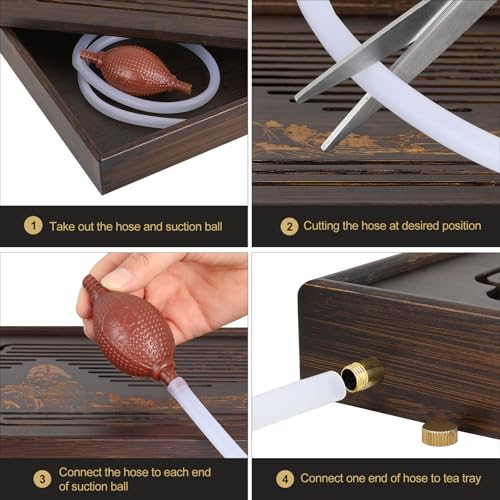 1 Take out the hose and suction ball

2 Cutting the hose at desired position

3 Connect the hose to each end of suction ball

4 Connect one end of hose to tea tray