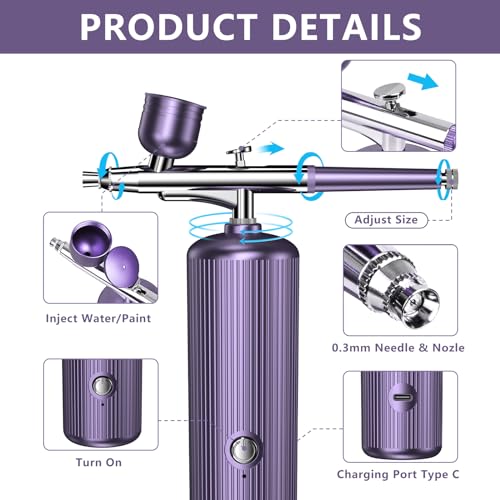 PRODUCT DETAILS

Adjust Size

Inject Water/Paint

0.3mm Needle & Nozle

Turn On

Charging Port Type C