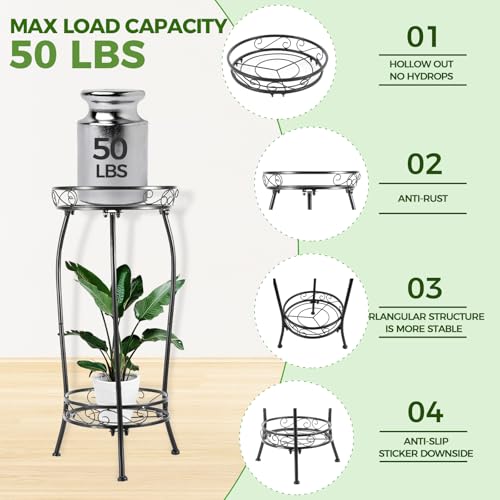 MAX LOAD CAPACITY
50 LBS

50
LBS

01
HOLLOW OUT
NO HYDROPS

02
ANTI-RUST

03
RLANGULAR STRUCTURE
IS MORE STABLE

04
ANTI-SLIP
STICKER DOWNSIDE