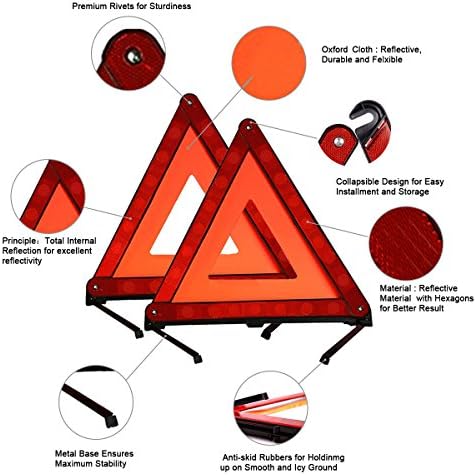 Premium Rivets for Sturdiness

Oxford Cloth : Reflective, Durable and Felxible

Collapsible Design for Easy Installment and Storage

Principle: Total Internal Reflection for excellent reflectivity

Material : Reflective Material with Hexagons for Better Result

Metal Base Ensures Maximum Stability

Anti-skid Rubbers for Holdinmg up on Smooth and Icy Ground