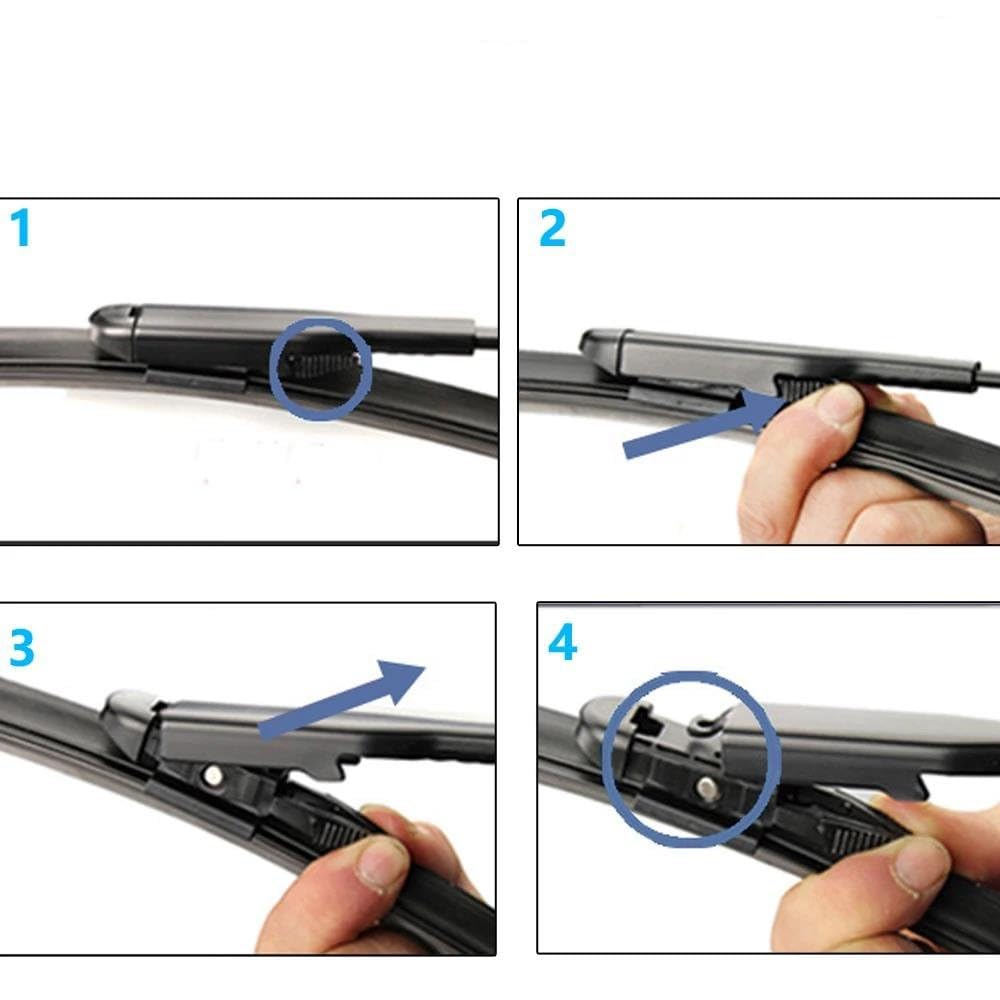 1

2

3

4