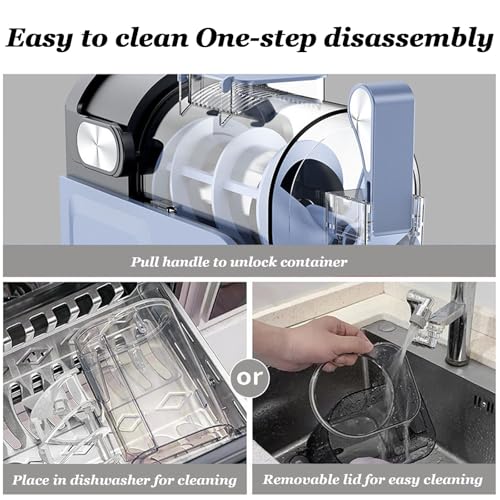 Easy to clean One-step disassembly

Pull handle to unlock container

or

Place in dishwasher for cleaning

Removable lid for easy cleaning