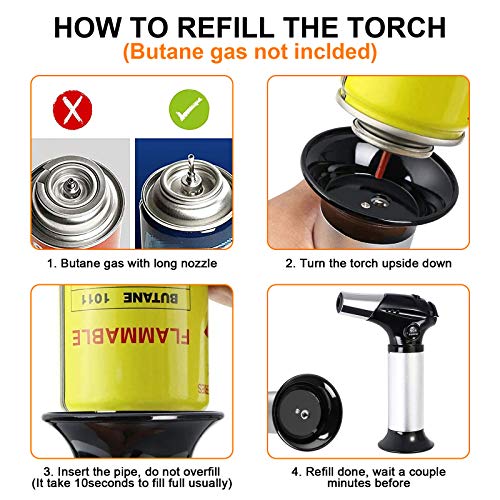 HOW TO REFILL THE TORCH
(Butane gas not inclded)

1. Butane gas with long nozzle

2. Turn the torch upside down

BUTANE 1011
FLAMMABLE

3. Insert the pipe, do not overfill (It take 10seconds to fill full usually)

4. Refill done, wait a couple minutes before