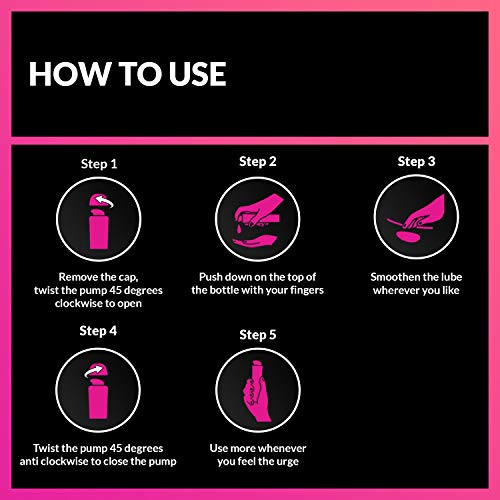 HOW TO USE

Step 1

Remove the cap, twist the pump 45 degrees clockwise to open

Step 2

Push down on the top of the bottle with your fingers

Step 3

Smoothen the lube wherever you like

Step 4

Twist the pump 45 degrees anti clockwise to close the pump

Step 5

Use more whenever you feel the urge