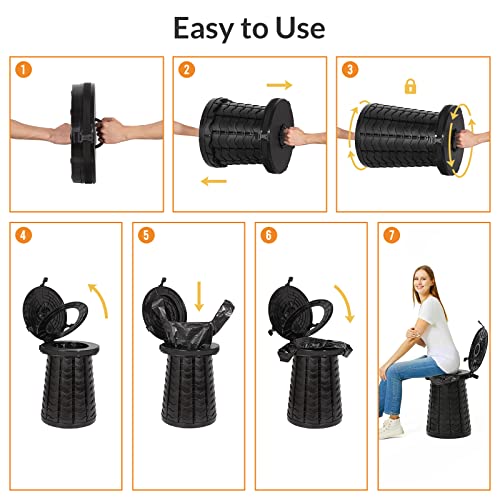 Easy to Use

1

2

3

4

5

6

7