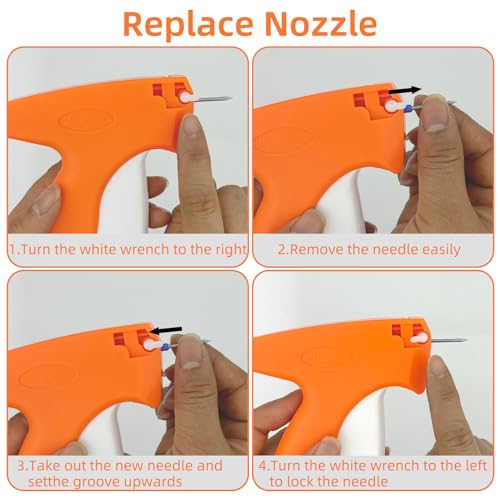 Replace Nozzle

1.Turn the white wrench to the right

2.Remove the needle easily

3.Take out the new needle and setthe groove upwards

4.Turn the white wrench to the left to lock the needle