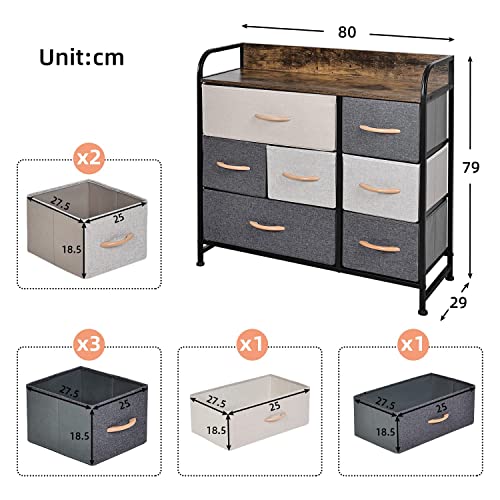 Unit:cm

80

79

29

x2

27.5

25

18.5

x3

27.5

25

18.5

x1

27.5

25

18.5

x1

27.5

25

18.5