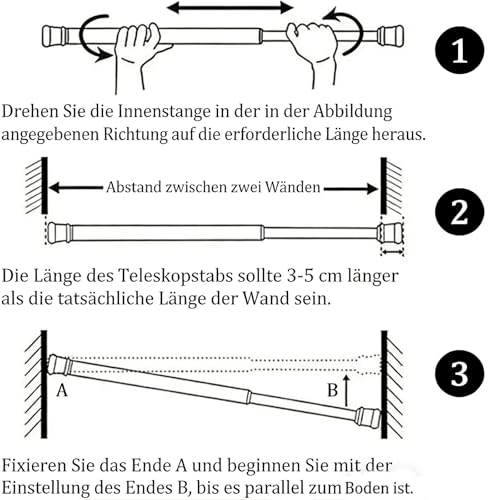 1

Drehen Sie die Innenstange in der in der Abbildung angegebenen Richtung auf die erforderliche Länge heraus.

Abstand zwischen zwei Wänden

2

Die Länge des Teleskopstabs sollte 3-5 cm länger als die tatsächliche Länge der Wand sein.

A

B

3

Fixieren Sie das Ende A und beginnen Sie mit der Einstellung des Endes B, bis es parallel zum Boden ist.