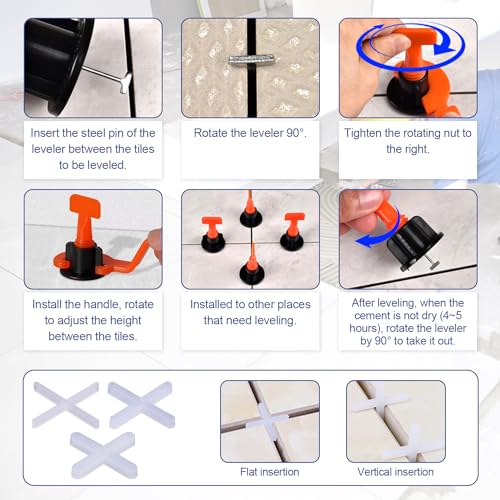 Insert the steel pin of the leveler between the tiles to be leveled.

Rotate the leveler 90°.

Tighten the rotating nut to the right.

Install the handle, rotate to adjust the height between the tiles.

Installed to other places that need leveling.

After leveling, when the cement is not dry (4~5 hours), rotate the leveler by 90° to take it out.

Flat insertion

Vertical insertion