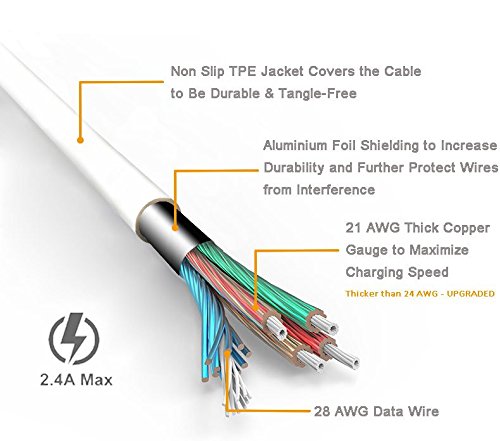 Non Slip TPE Jacket Covers the Cable to Be Durable & Tangle-Free

Aluminium Foil Shielding to Increase Durability and Further Protect Wires from Interference

21 AWG Thick Copper Gauge to Maximize Charging Speed

Thicker than 24 AWG - UPGRADED

2.4A Max

28 AWG Data Wire