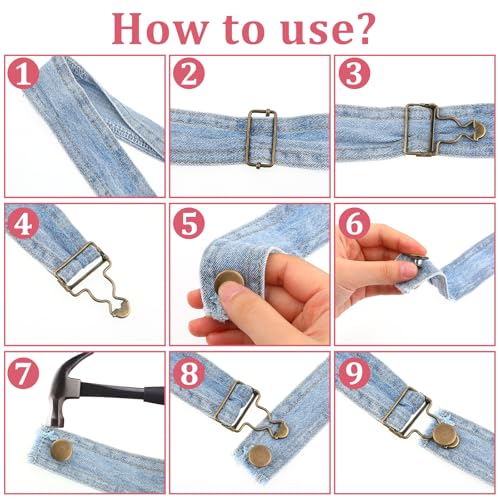 How to use?

1

2

3

4

5

6

7

8

9