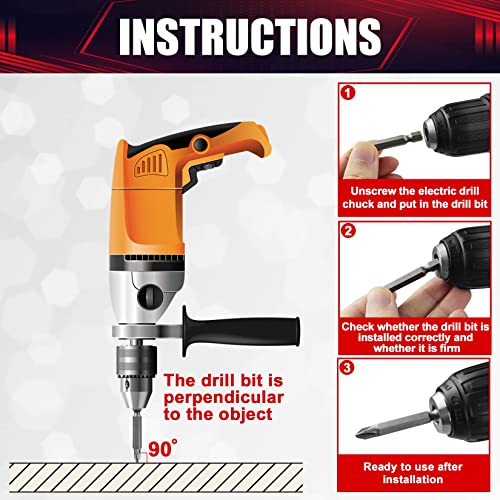 INSTRUCTIONS

The drill bit is perpendicular to the object

90°

1
Unscrew the electric drill chuck and put in the drill bit

2
Check whether the drill bit is installed correctly and whether it is firm

3
Ready to use after installation