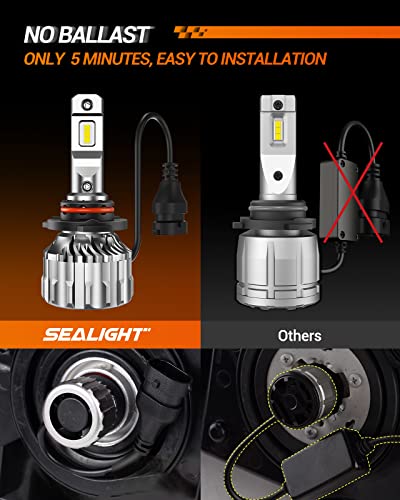 NO BALLAST
ONLY 5 MINUTES, EASY TO INSTALLATION

SEALIGHT

Others