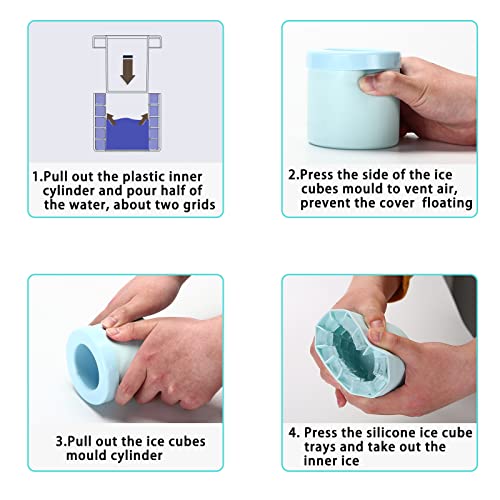 1.Pull out the plastic inner cylinder and pour half of the water, about two grids

2.Press the side of the ice cubes mould to vent air, prevent the cover floating

3.Pull out the ice cubes mould cylinder

4. Press the silicone ice cube trays and take out the inner ice