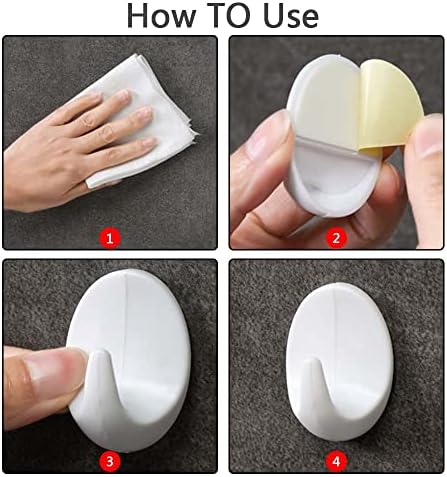 How TO Use

1

2

3

4