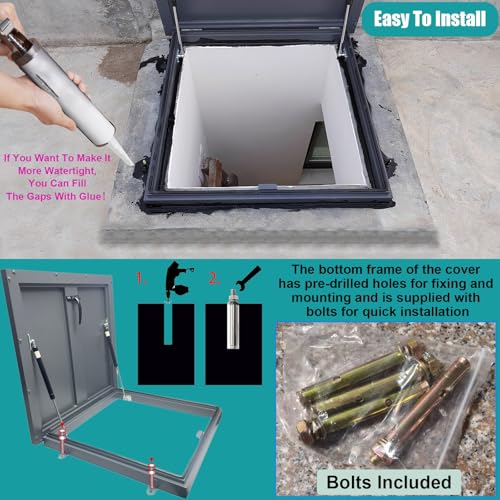 Easy To Install

If You Want To Make It More Watertight, You Can Fill The Gaps With Glue!

1.

2.

The bottom frame of the cover has pre-drilled holes for fixing and mounting and is supplied with bolts for quick installation

Bolts Included