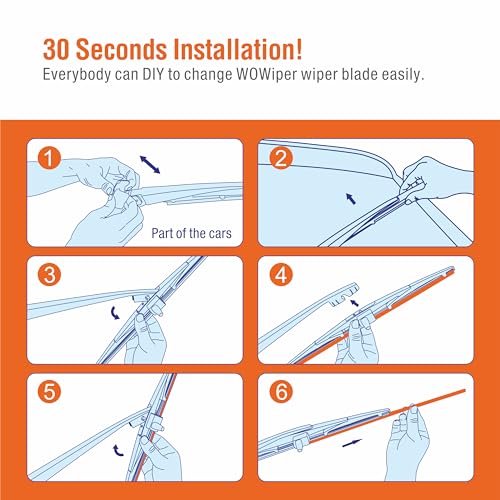 30 Seconds Installation!
Everybody can DIY to change WOWiper wiper blade easily.

1

Part of the cars

2

3

4

5

6