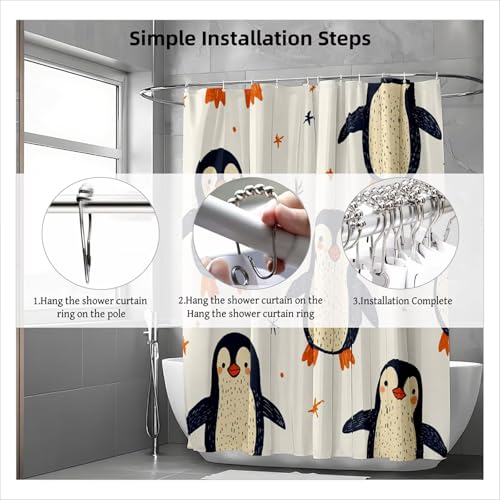 Simple Installation Steps

1.Hang the shower curtain ring on the pole

2.Hang the shower curtain on the Hang the shower curtain ring

3.Installation Complete