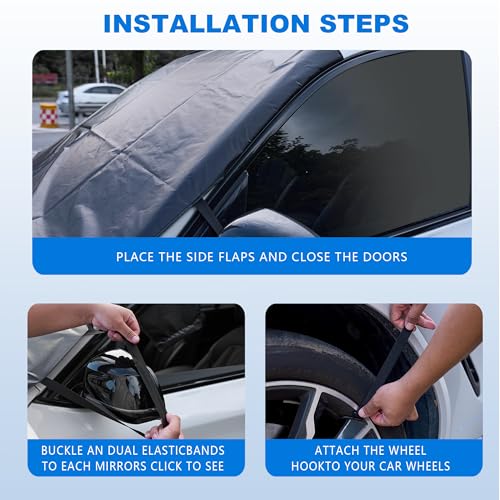 INSTALLATION STEPS

PLACE THE SIDE FLAPS AND CLOSE THE DOORS

BUCKLE AN DUAL ELASTICBANDS TO EACH MIRRORS CLICK TO SEE

ATTACH THE WHEEL HOOKTO YOUR CAR WHEELS