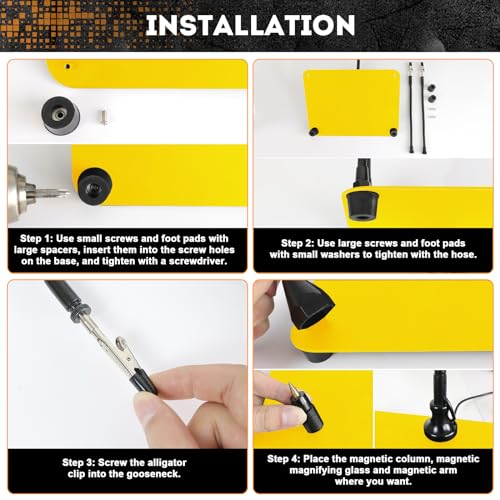 INSTALLATION

Step 1: Use small screws and foot pads with large spacers, insert them into the screw holes on the base, and tighten with a screwdriver.

Step 2: Use large screws and foot pads with small washers to tighten with the hose.

Step 3: Screw the alligator clip into the gooseneck.

Step 4: Place the magnetic column, magnetic magnifying glass and magnetic arm where you want.