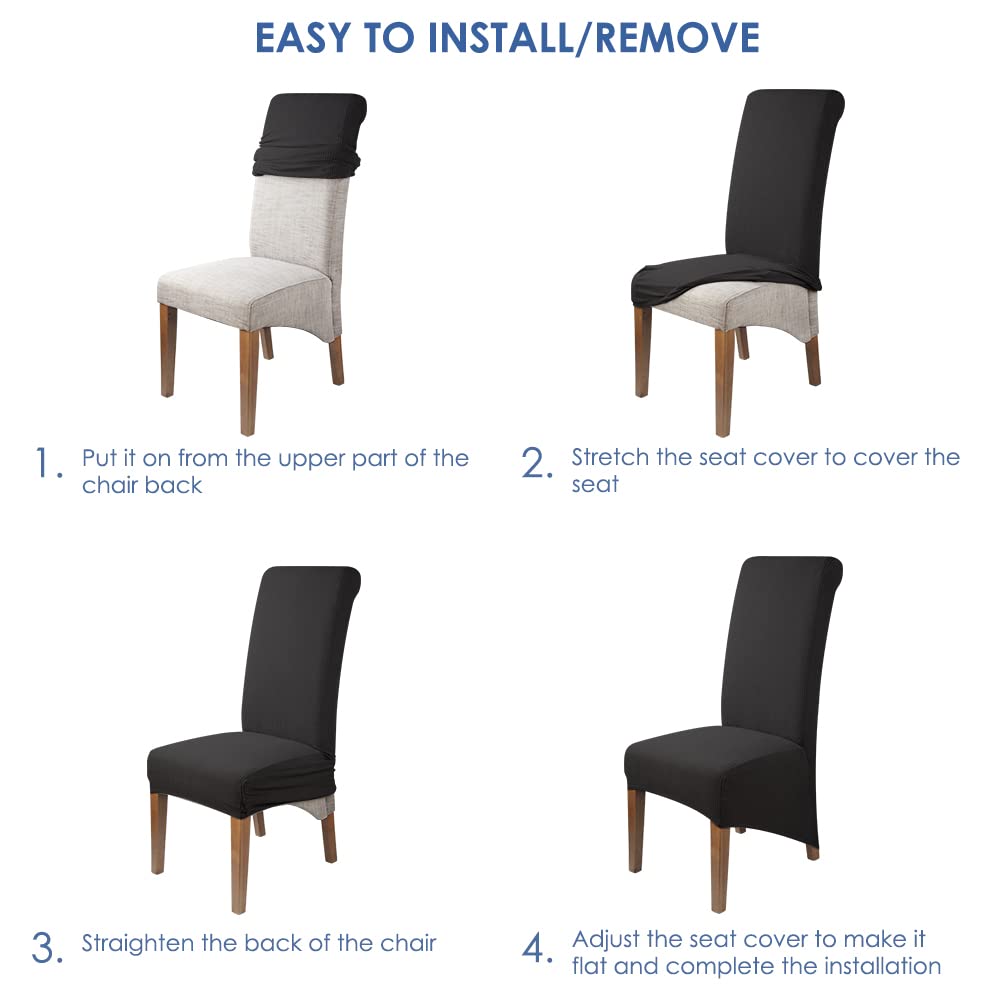 EASY TO INSTALL/REMOVE

1. Put it on from the upper part of the chair back

2. Stretch the seat cover to cover the seat

3. Straighten the back of the chair

4. Adjust the seat cover to make it flat and complete the installation