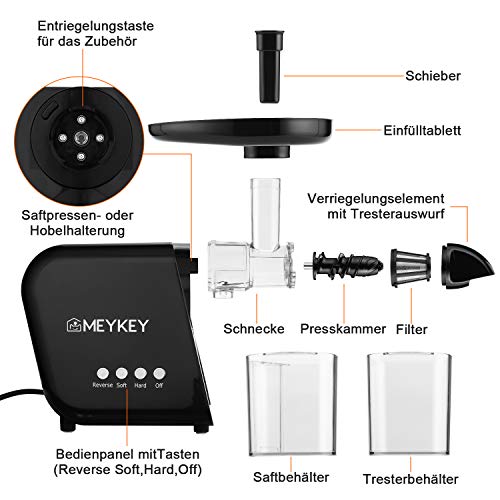 Entriegelungstaste für das Zubehör

Schieber

Einfülltablett

Verriegelungselement mit Tresterauswurf

Saftpressen- oder Hobelhalterung

MEYKEY

Reverse Soft Hard Off

Schnecke

Presskammer

Filter

Bedienpanel mitTasten (Reverse Soft,Hard,Off)

Saftbehälter

Tresterbehälter