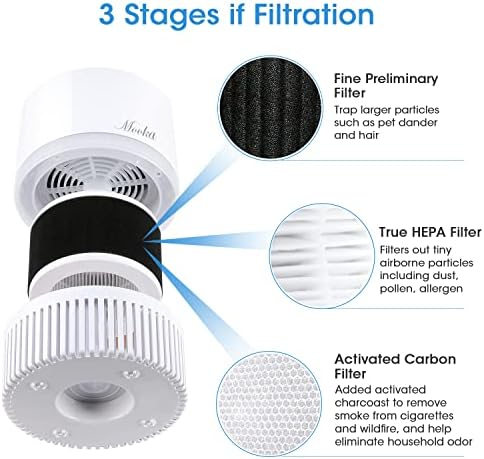 3 Stages if Filtration

Mooka

Fine Preliminary Filter
Trap larger particles such as pet dander and hair

True HEPA Filter
Filters out tiny airborne particles including dust, pollen, allergen

Activated Carbon Filter
Added activated charcoast to remove smoke from cigarettes and wildfire, and help eliminate household odor