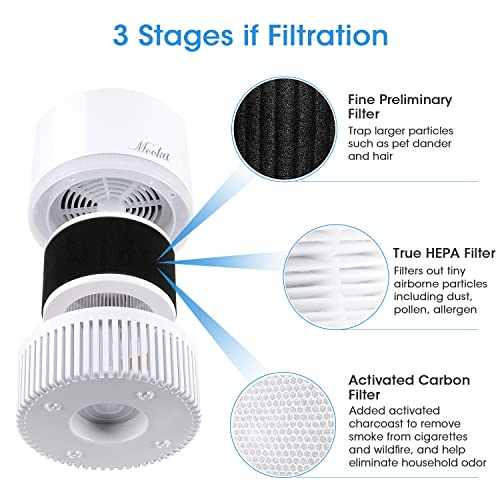 3 Stages if Filtration

Mooka

Fine Preliminary Filter
Trap larger particles such as pet dander and hair

True HEPA Filter
Filters out tiny airborne particles including dust, pollen, allergen

Activated Carbon Filter
Added activated charcoast to remove smoke from cigarettes and wildfire, and help eliminate household odor