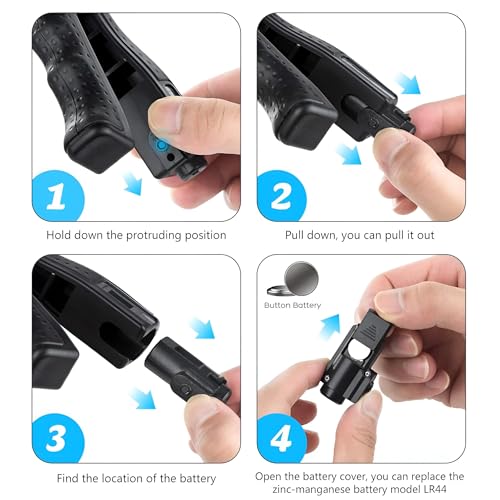 1

Hold down the protruding position

2

Pull down, you can pull it out

3

Find the location of the battery

Button Battery

4

Open the battery cover, you can replace the zinc-manganese battery model LR44