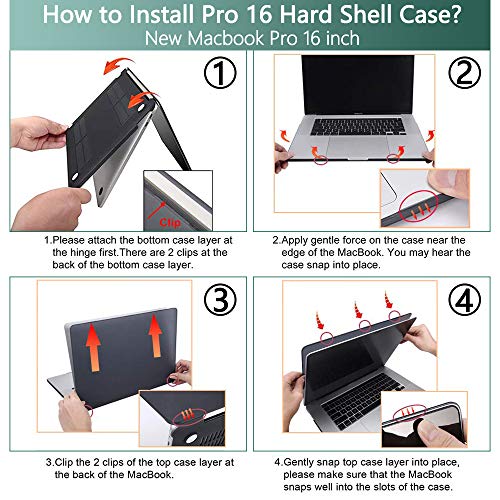 How to Install Pro 16 Hard Shell Case?
New Macbook Pro 16 inch

①

Clip

1.Please attach the bottom case layer at the hinge first.There are 2 clips at the back of the bottom case layer.

②

2.Apply gentle force on the case near the edge of the MacBook. You may hear the case snap into place.

③

3.Clip the 2 clips of the top case layer at the back of the MacBook.

④

4.Gently snap top case layer into place, please make sure that the MacBook snaps well into the slots of the case.