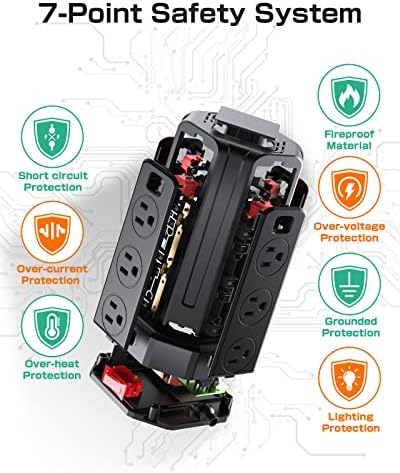 7-Point Safety System

Short circuit Protection

Over-current Protection

Over-heat Protection

Fireproof Material

Over-voltage Protection

Grounded Protection

Lighting Protection