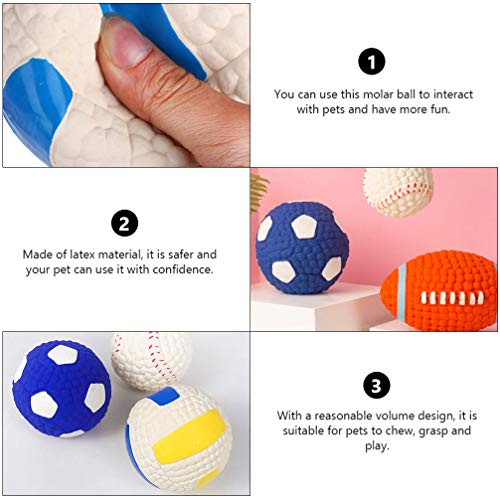 1

You can use this molar ball to interact with pets and have more fun.

2

Made of latex material, it is safer and your pet can use it with confidence.

3

With a reasonable volume design, it is suitable for pets to chew, grasp and play.