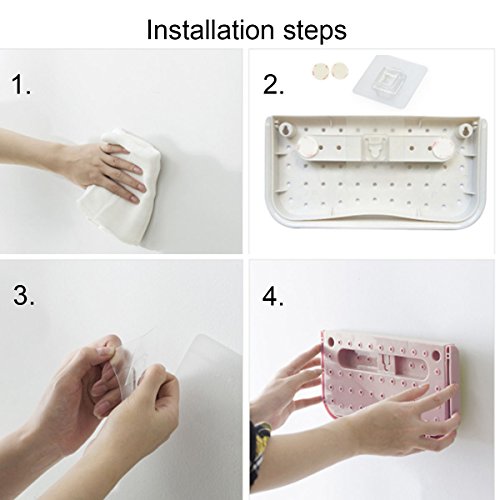 Installation steps

1.

2.

3.

4.