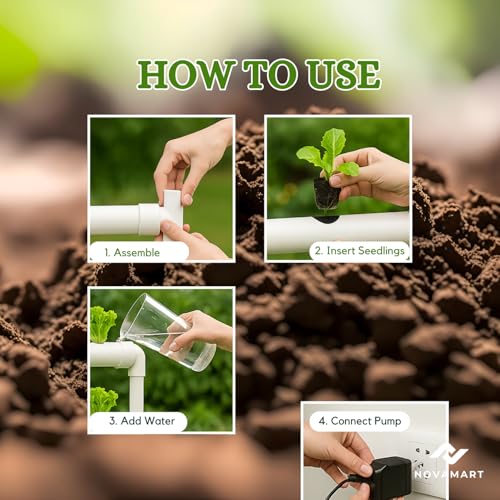 HOW TO USE

1. Assemble

2. Insert Seedlings

3. Add Water

4. Connect Pump

NOVAMART