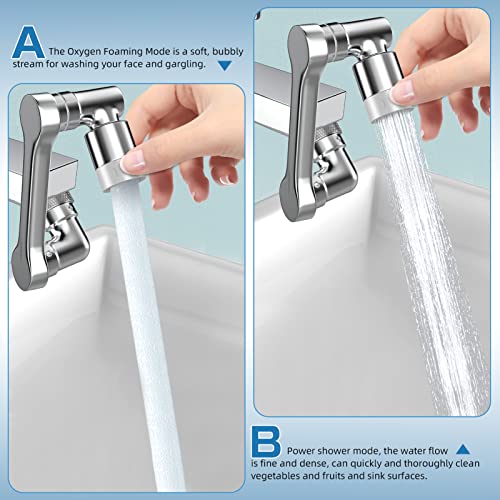 A The Oxygen Foaming Mode is a soft, bubbly stream for washing your face and gargling.

B Power shower mode, the water flow is fine and dense, can quickly and thoroughly clean vegetables and fruits and sink surfaces.