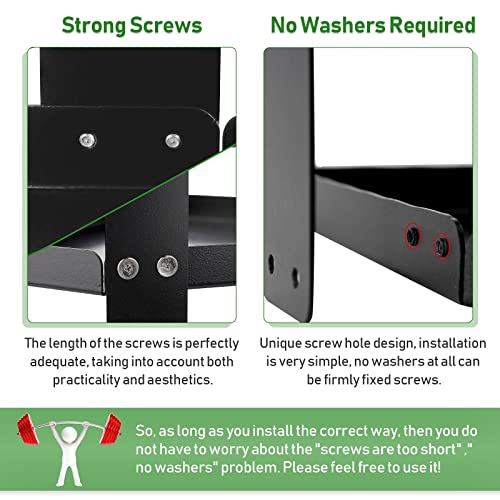 Strong Screws

The length of the screws is perfectly adequate, taking into account both practicality and aesthetics.

No Washers Required

Unique screw hole design, installation is very simple, no washers at all can be firmly fixed screws.

So, as long as you install the correct way, then you do not have to worry about the "screws are too short" ," no washers" problem. Please feel free to use it!