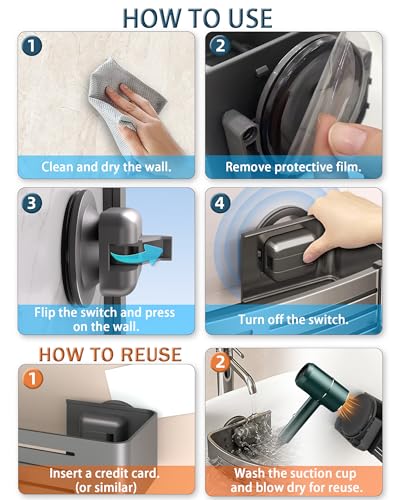 HOW TO USE

1
Clean and dry the wall.

2
Remove protective film.

3
Flip the switch and press on the wall.

4
Turn off the switch.

HOW TO REUSE

1
Insert a credit card. (or similar)

2
Wash the suction cup and blow dry for reuse.