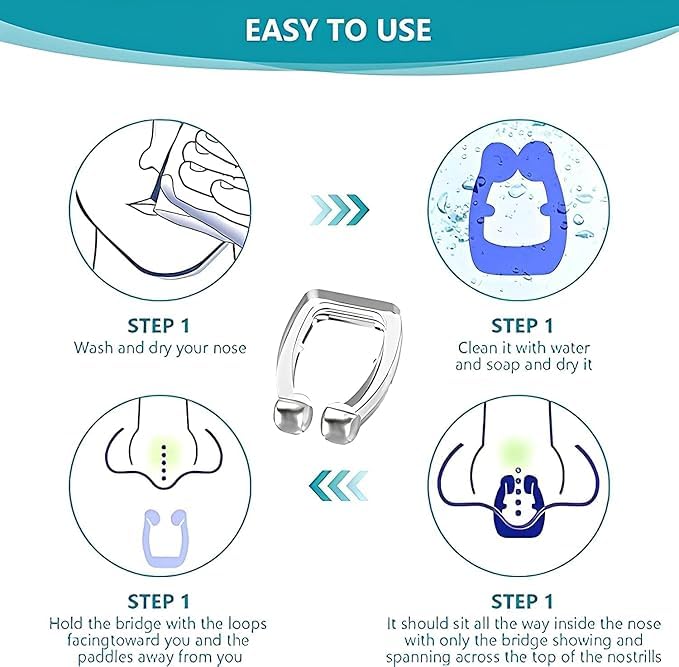 EASY TO USE

STEP 1
Wash and dry your nose

STEP 1
Clean it with water and soap and dry it

STEP 1
Hold the bridge with the loops facingtoward you and the paddles away from you

STEP 1
It should sit all the way inside the nose with only the bridge showing and spanning across the top of the nostrills