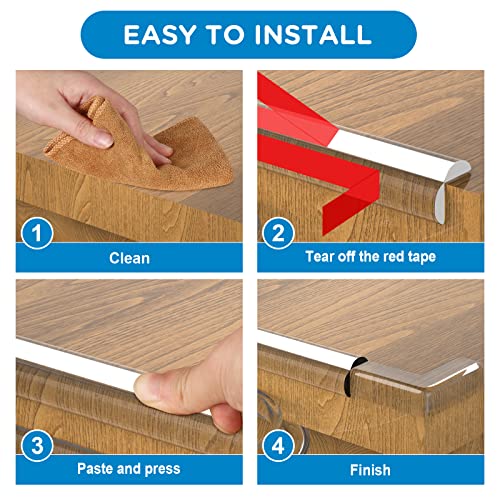 EASY TO INSTALL

1
Clean

2
Tear off the red tape

3
Paste and press

4
Finish