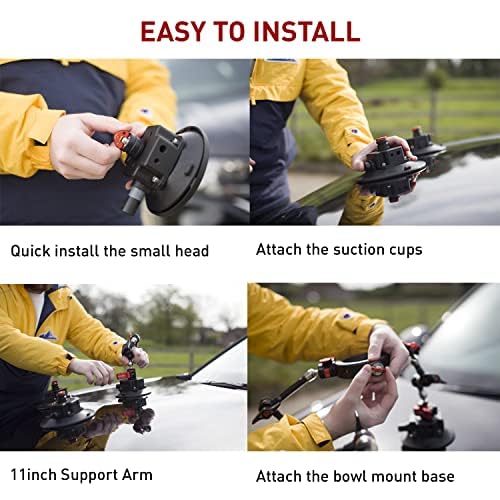 EASY TO INSTALL

Quick install the small head

Attach the suction cups

11inch Support Arm

Attach the bowl mount base