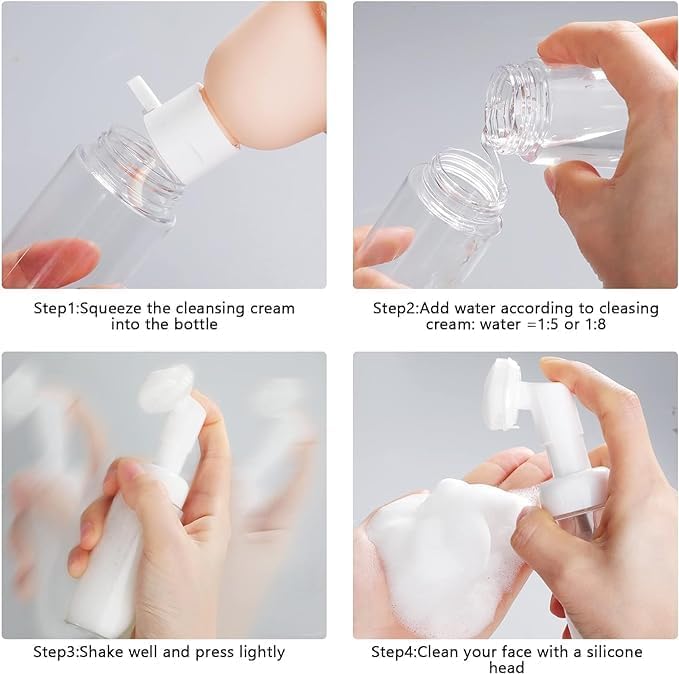 Step1:Squeeze the cleansing cream into the bottle

Step2:Add water according to cleasing cream: water =1:5 or 1:8

Step3:Shake well and press lightly

Step4:Clean your face with a silicone head