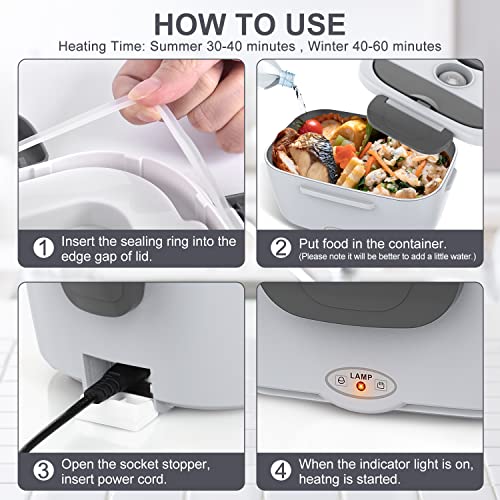 HOW TO USE
Heating Time: Summer 30-40 minutes , Winter 40-60 minutes

1 Insert the sealing ring into the edge gap of lid.

2 Put food in the container.
(Please note it will be better to add a little water.)

LAMP

3 Open the socket stopper, insert power cord.

4 When the indicator light is on, heatng is started.