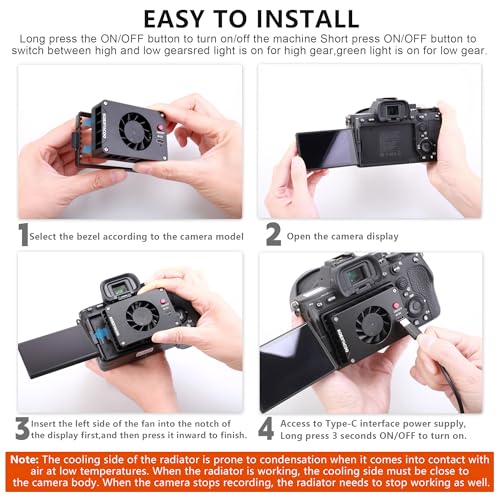 EASY TO INSTALL

Long press the ON/OFF button to turn on/off the machine Short press ON/OFF button to switch between high and low gearsred light is on for high gear,green light is on for low gear.

1 Select the bezel according to the camera model

2 Open the camera display

3 Insert the left side of the fan into the notch of the display first,and then press it inward to finish.

4 Access to Type-C interface power supply, Long press 3 seconds ON/OFF to turn on.

Note: The cooling side of the radiator is prone to condensation when it comes into contact with air at low temperatures. When the radiator is working, the cooling side must be close to the camera body. When the camera stops recording, the radiator needs to stop working as well.