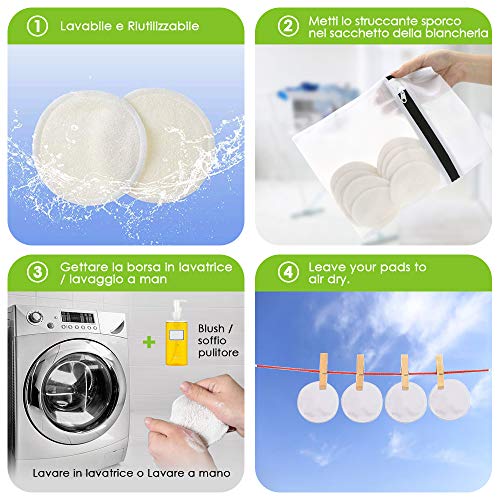 1 Lavabile e Riutilizzabile

2 Metti lo struccante sporco nel sacchetto della biancheria

3 Gettare la borsa in lavatrice / lavaggio a man

+ Blush / soffio pulitore

Lavare in lavatrice o Lavare a mano

4 Leave your pads to air dry.