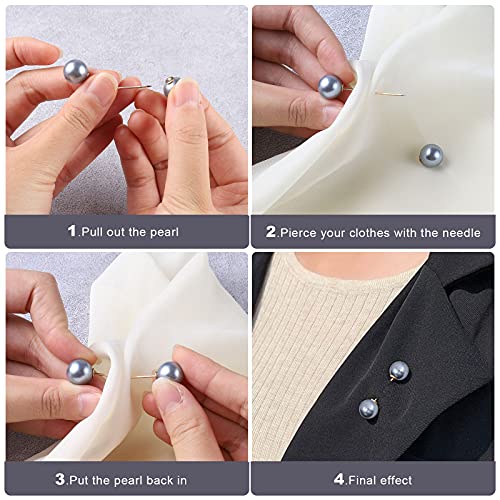 1.Pull out the pearl

2.Pierce your clothes with the needle

3.Put the pearl back in

4.Final effect